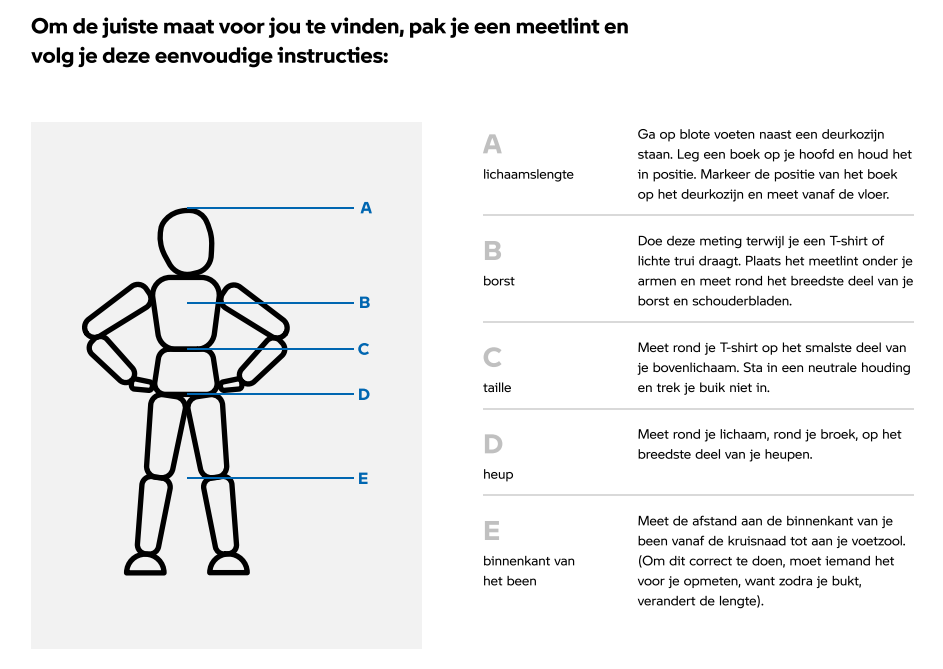 Om de juiste maat voor jou te vinden, pak je een meetlint en volg je deze eenvoudige instructies:

A
B
C
D
E

A
lichaamslengte
Ga op blote voeten naast een deurkozijn staan. Leg een boek op je hoofd en houd het in positie. Markeer de positie van het boek op het deurkozijn en meet vanaf de vloer.

B
borst
Doe deze meting terwijl je een T-shirt of lichte trui draagt. Plaats het meetlint onder je armen en meet rond het breedste deel van je borst en schouderbladen.

C
taille
Meet rond je T-shirt op het smalste deel van je bovenlichaam. Sta in een neutrale houding en trek je buik niet in.

D
heup
Meet rond je lichaam, rond je broek, op het breedste deel van je heupen.

E
binnenkant van het been
Meet de afstand aan de binnenkant van je been vanaf de kruisnaad tot aan je voetzool. (Om dit correct te doen, moet iemand het voor je opmeten, want zodra je bukt, verandert de lengte).